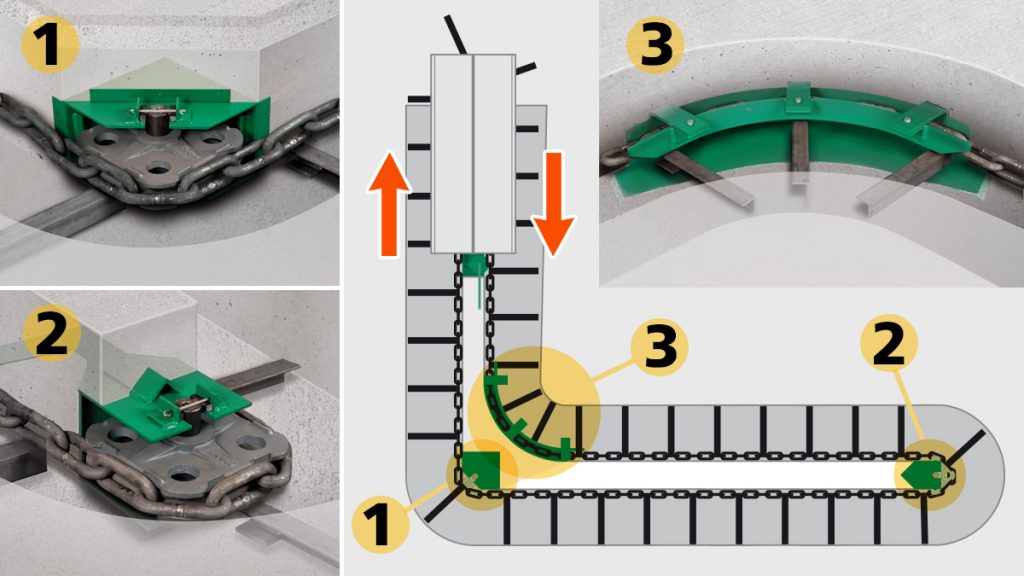 1
2
3
3
2
1